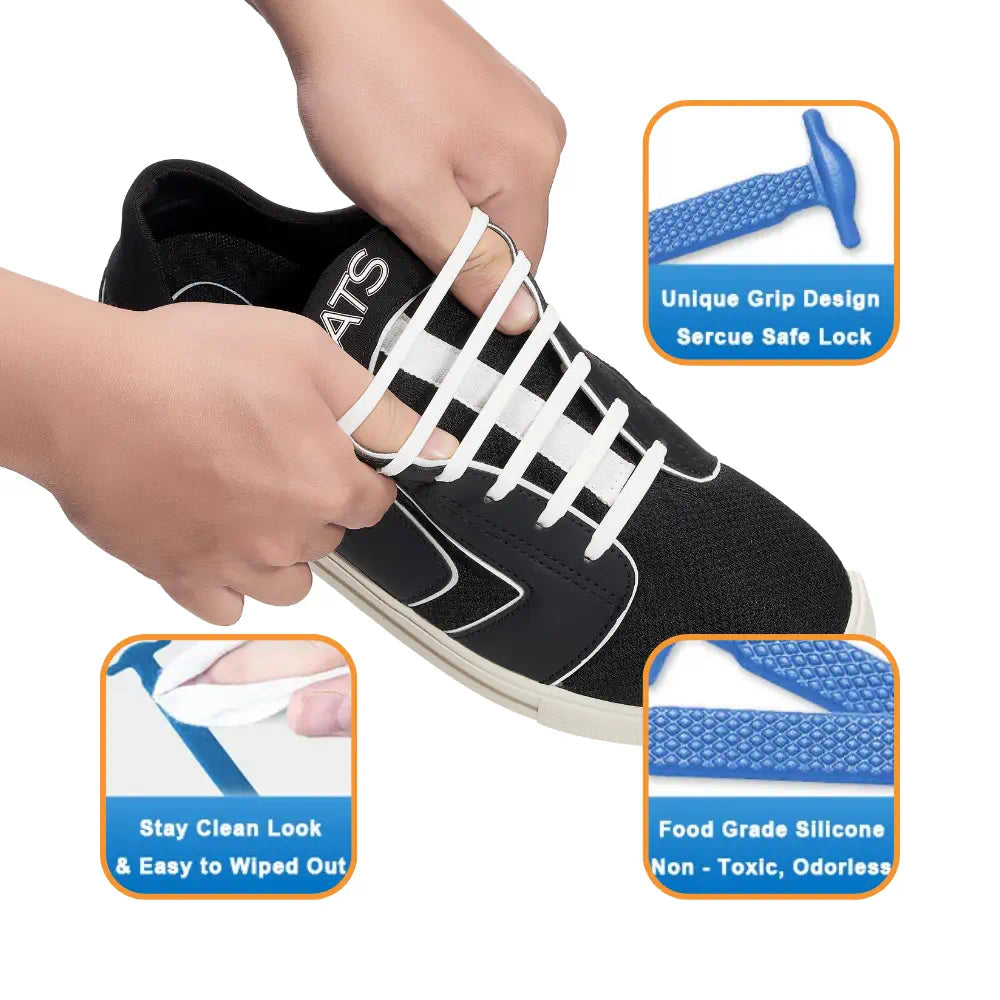 ATS

Unique Grip Design
Sercue Safe Lock

Stay Clean Look
& Easy to Wiped Out

Food Grade Silicone
Non - Toxic, Odorless